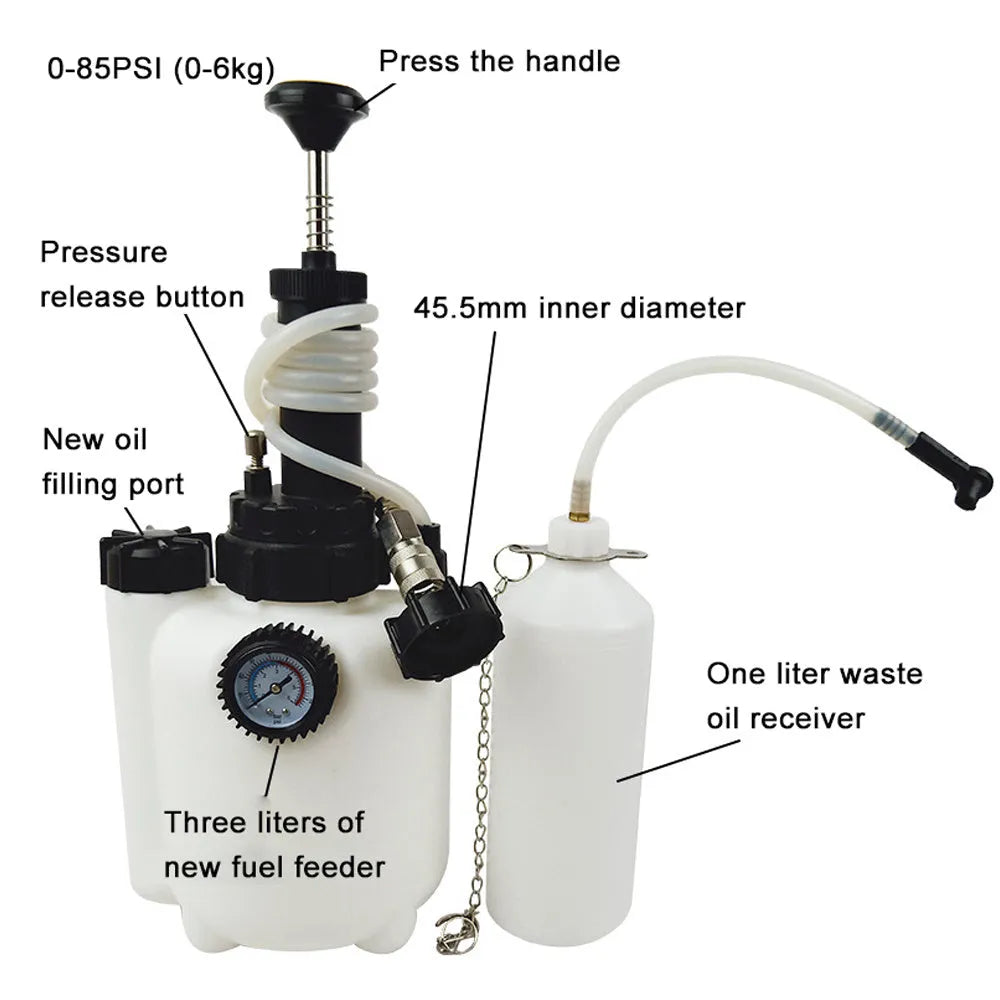 0-85PSI (0-6kg)

Press the handle

Pressure release button

45.5mm inner diameter

New oil filling port

One liter waste oil receiver

Three liters of new fuel feeder